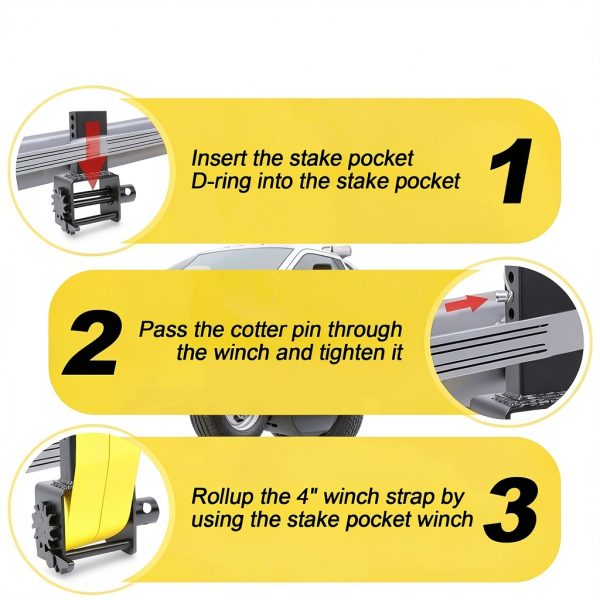 Insert the stake pocket D-ring into the stake pocket

1

2

Pass the cotter pin through the winch and tighten it

Rollup the 4" winch strap by using the stake pocket winch

3