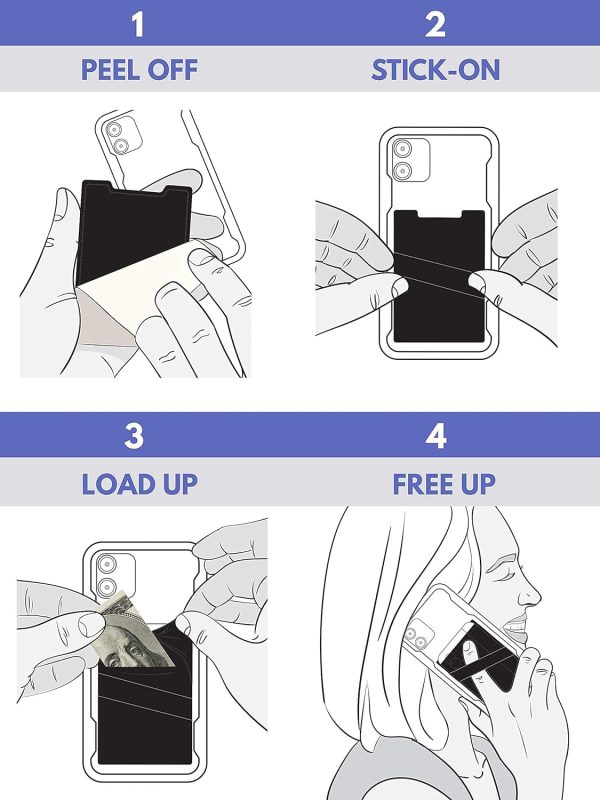 1
PEEL OFF

2
STICK-ON

3
LOAD UP

4
FREE UP